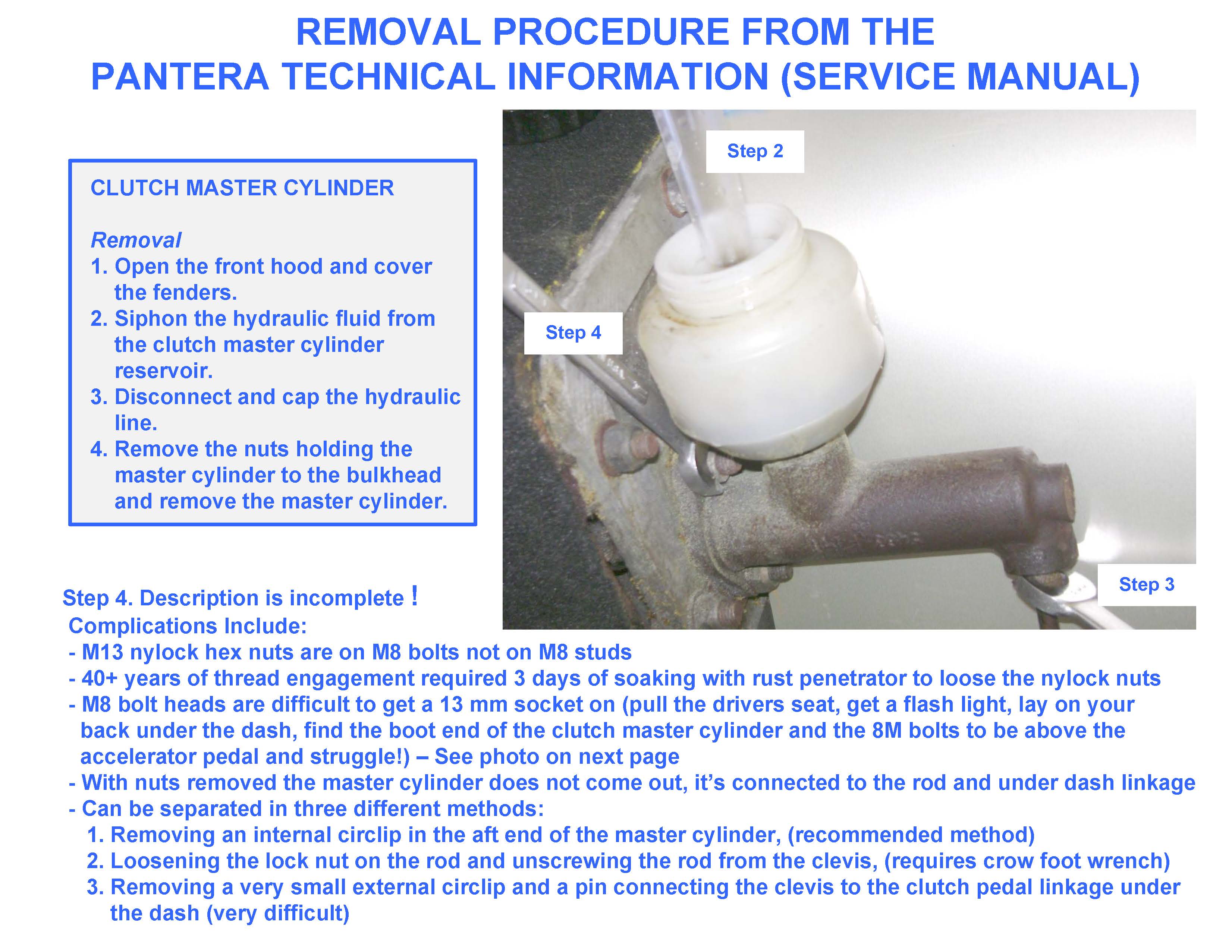 REMOVAL PROCEDURE FROM THE PANTERA TECHNICAL INFORMATION (SERVICE MANUAL)

CLUTCH MASTER CYLINDER

Removal
1. Open the front hood and cover the fenders.
2. Siphon the hydraulic fluid from the clutch master cylinder reservoir.
3. Disconnect and cap the hydraulic line.
4. Remove the nuts holding the master cylinder to the bulkhead and remove the master cylinder.

Step 2

Step 4

Step 3

Step 4. Description is incomplete !
Complications Include:
- M13 nylock hex nuts are on M8 bolts not on M8 studs
- 40+ years of thread engagement required 3 days of soaking with rust penetrator to loose the nylock nuts
- M8 bolt heads are difficult to get a 13 mm socket on (pull the drivers seat, get a flash light, lay on your back under the dash, find the boot end of the clutch master cylinder and the 8M bolts to be above the accelerator pedal and struggle!) – See photo on next page
- With nuts removed the master cylinder does not come out, it's connected to the rod and under dash linkage
- Can be separated in three different methods:
1. Removing an internal circlip in the aft end of the master cylinder, (recommended method)
2. Loosening the lock nut on the rod and unscrewing the rod from the clevis, (requires crow foot wrench)
3. Removing a very small external circlip and a pin connecting the clevis to the clutch pedal linkage under the dash (very difficult)